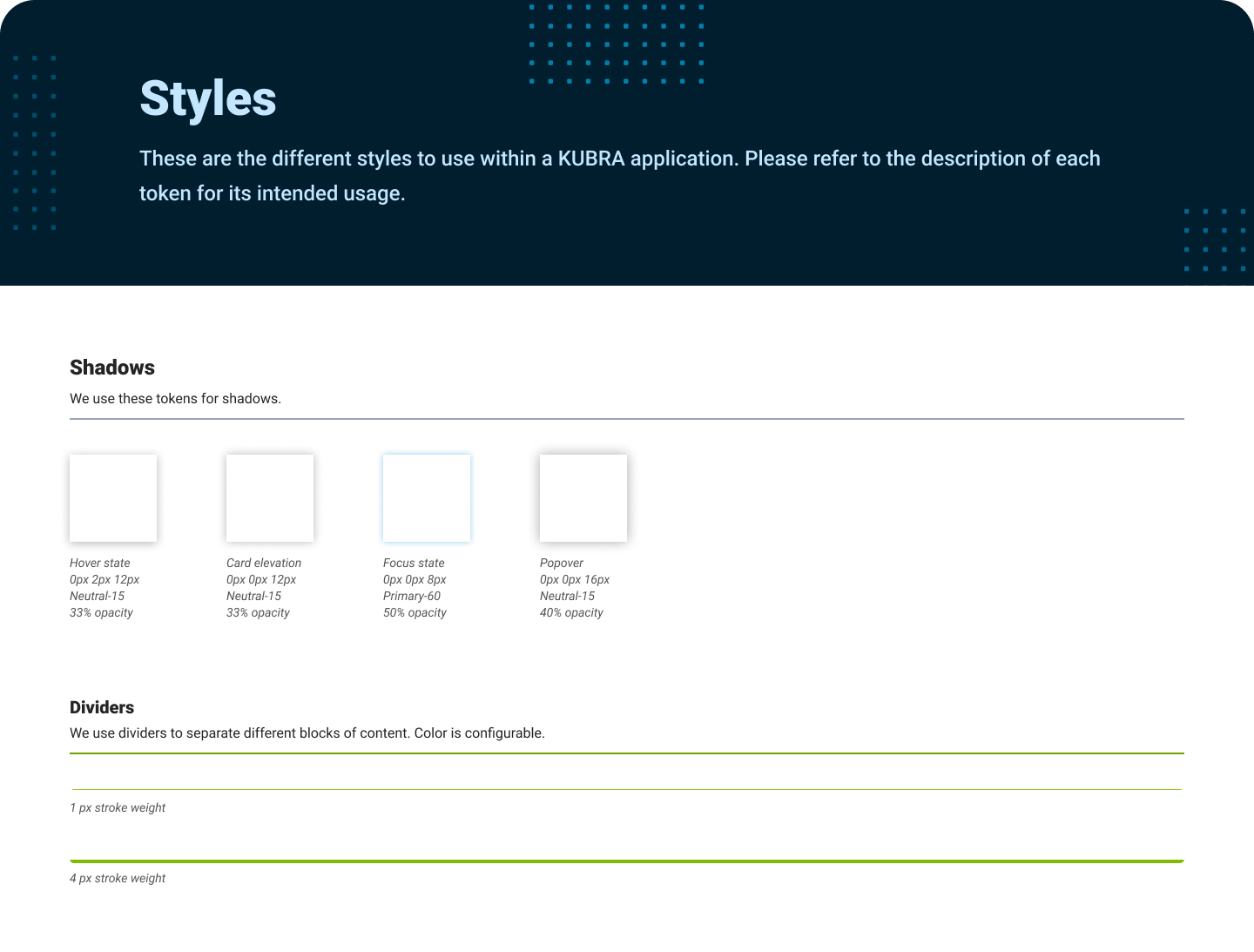 Styles

These are the different styles to use within a KUBRA application. Please refer to the description of each token for its intended usage.

Shadows

We use these tokens for shadows.

Hover state
0px 2px 12px
Neutral-15
33% opacity

Card elevation
0px 0px 12px
Neutral-15
33% opacity

Focus state
0px 0px 8px
Primary-60
50% opacity

Popover
0px 0px 16px
Neutral-15
40% opacity

Dividers

We use dividers to separate different blocks of content. Color is configurable.

1 px stroke weight

4 px stroke weight